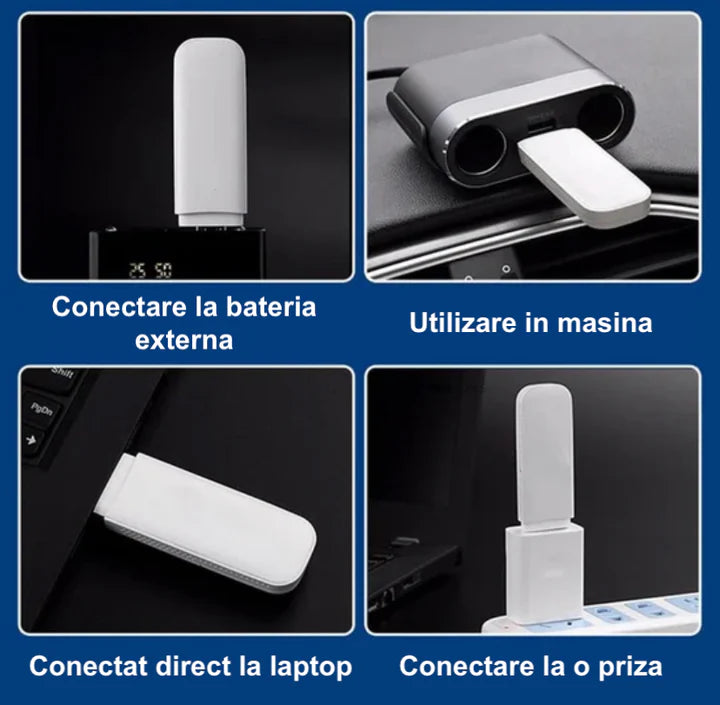 25 50

Conectare la bateria externa

Utilizare in masina

Shift

PgDn

Conectat direct la laptop

Conectare la o priza